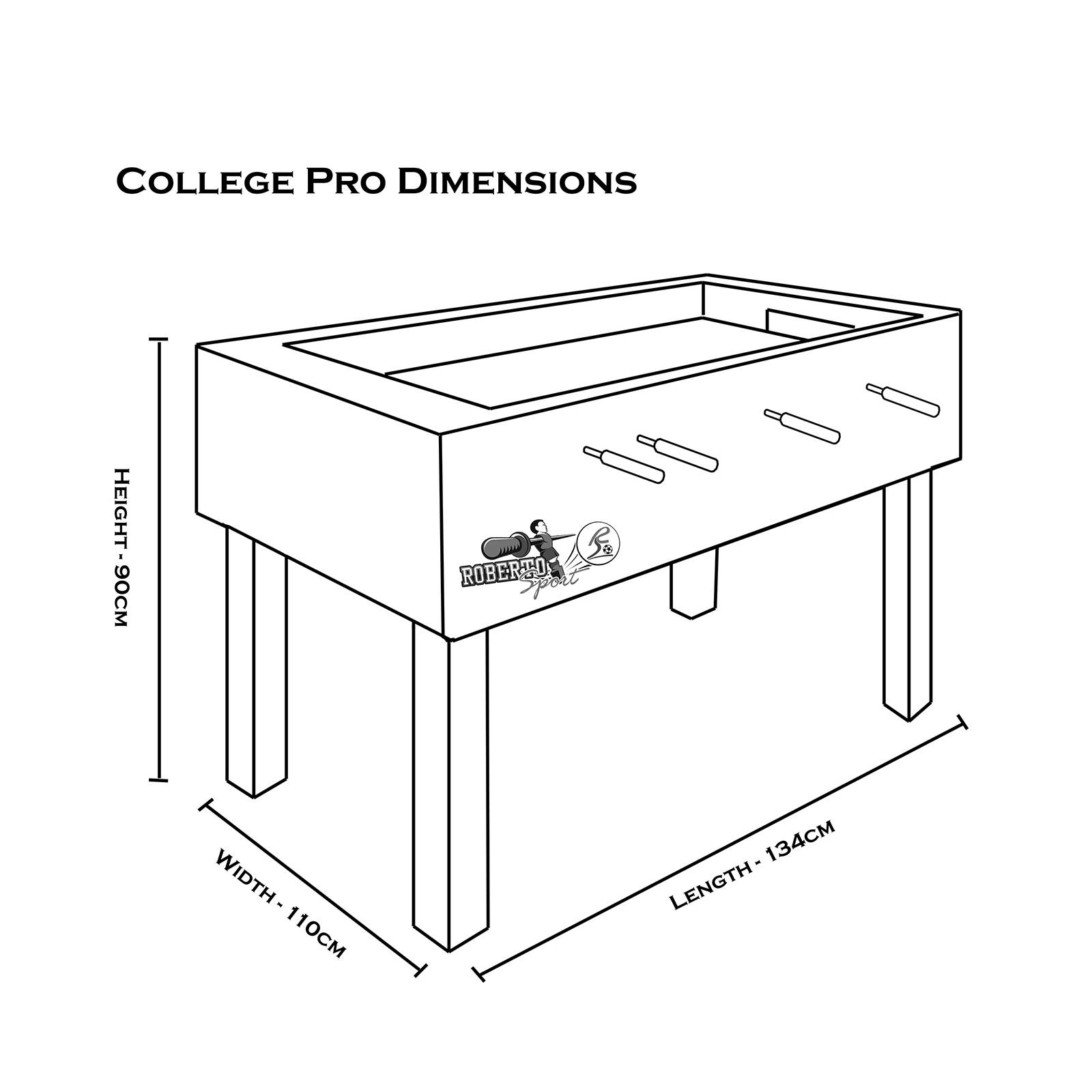 College Pro Dimensions

Height - 90cm

Roberto Sport

Width - 110cm

Length - 134cm